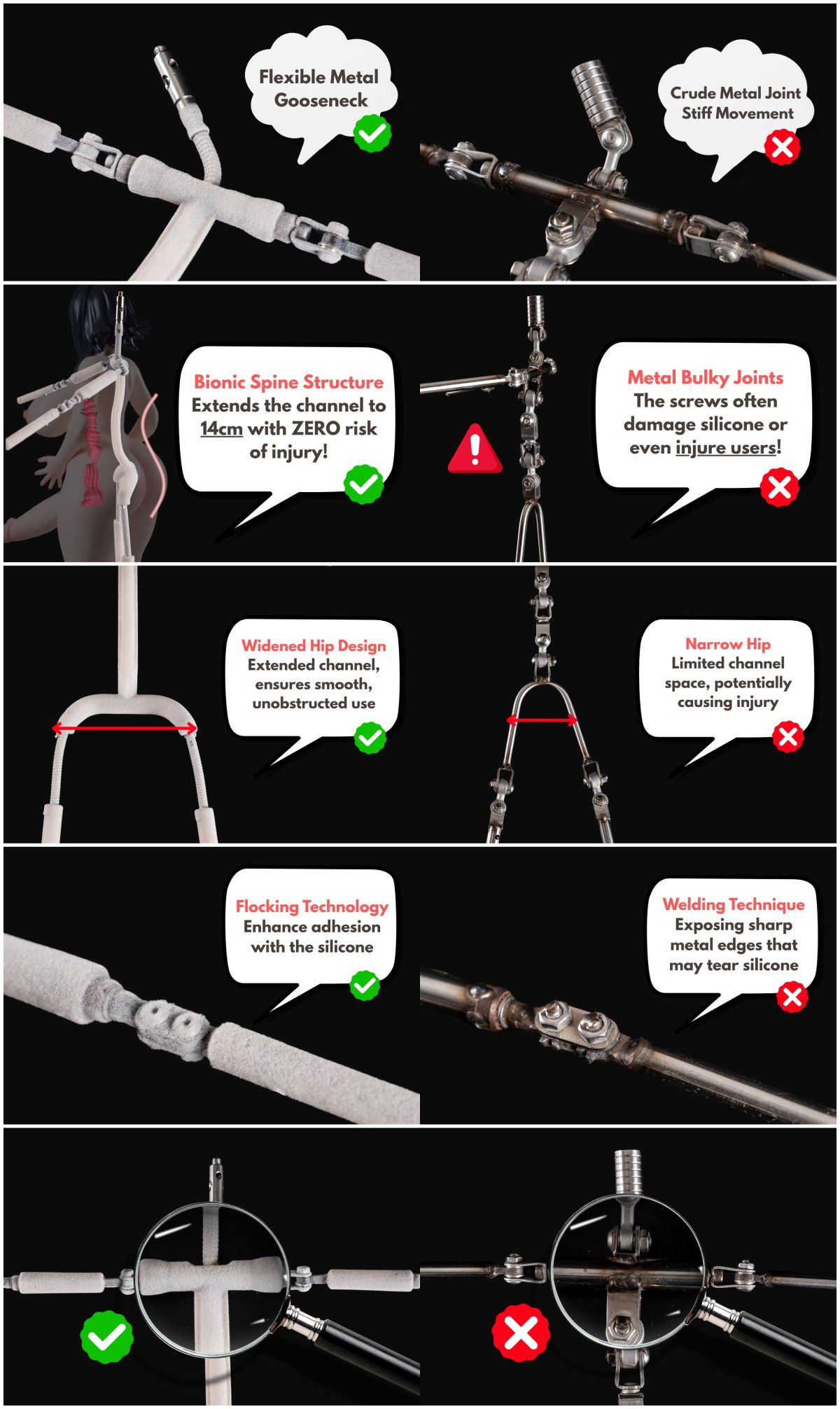 Flexible Metal Gooseneck

Crude Metal Joint Stiff Movement

Bionic Spine Structure
Extends the channel to 14cm with ZERO risk of injury!

Metal Bulky Joints
The screws often damage silicone or even injure users!

Widened Hip Design
Extended channel, ensures smooth, unobstructed use

Narrow Hip
Limited channel space, potentially causing injury

Flocking Technology
Enhance adhesion with the silicone

Welding Technique
Exposing sharp metal edges that may tear silicone